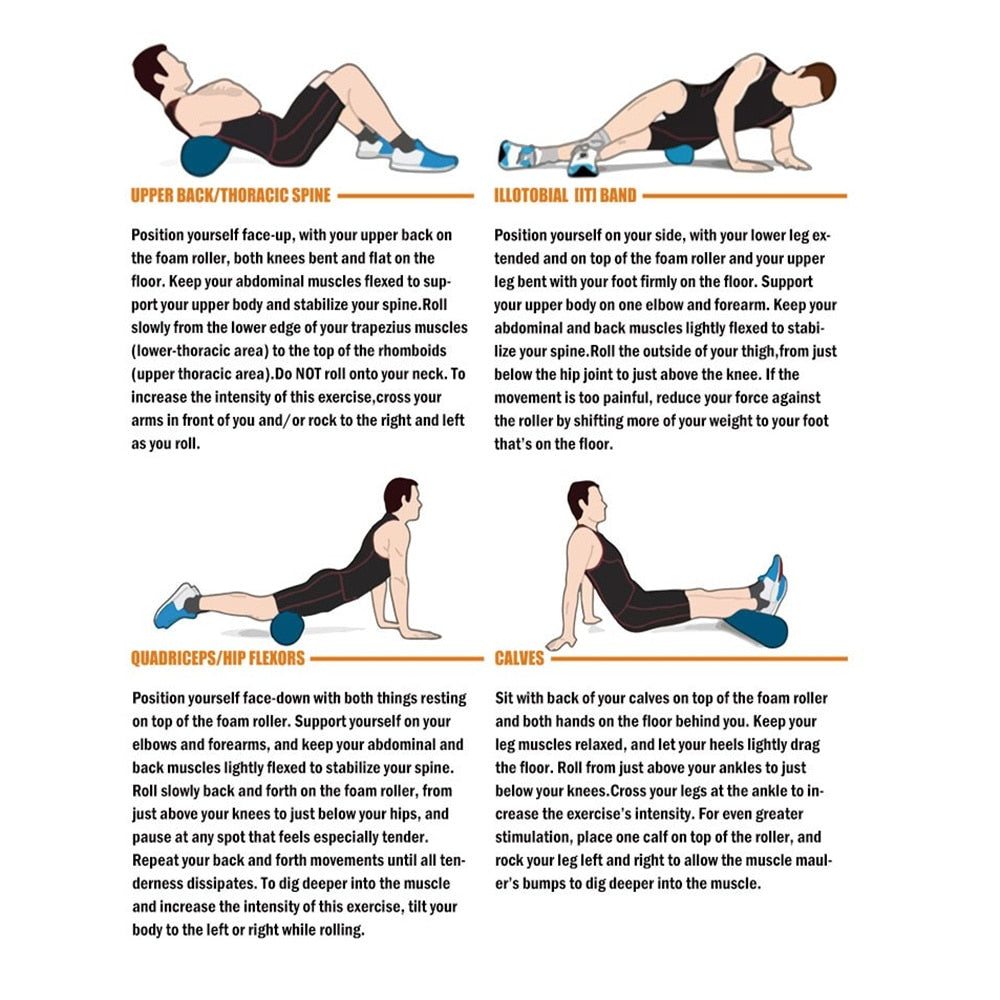 UPPER BACK/THORACIC SPINE

Position yourself face-up, with your upper back on the foam roller, both knees bent and flat on the floor. Keep your abdominal muscles flexed to support your upper body and stabilize your spine.Roll slowly from the lower edge of your trapezius muscles (lower-thoracic area) to the top of the rhomboids (upper thoracic area).Do NOT roll onto your neck. To increase the intensity of this exercise,cross your arms in front of you and/or rock to the right and left as you roll.

ILLOTOBIAL [IT] BAND

Position yourself on your side, with your lower leg extended and on top of the foam roller and your upper leg bent with your foot firmly on the floor. Support your upper body on one elbow and forearm. Keep your abdominal and back muscles lightly flexed to stabilize your spine.Roll the outside of your thigh,from just below the hip joint to just above the knee. If the movement is too painful, reduce your force against the roller by shifting more of your weight to your foot that's on the floor.

QUADRICEPS/HIP FLEXORS

Position yourself face-down with both things resting on top of the foam roller. Support yourself on your elbows and forearms, and keep your abdominal and back muscles lightly flexed to stabilize your spine. Roll slowly back and forth on the foam roller, from just above your knees to just below your hips, and pause at any spot that feels especially tender. Repeat your back and forth movements until all tenderness dissipates. To dig deeper into the muscle and increase the intensity of this exercise, tilt your body to the left or right while rolling.

CALVES

Sit with back of your calves on top of the foam roller and both hands on the floor behind you. Keep your leg muscles relaxed, and let your heels lightly drag the floor. Roll from just above your ankles to just below your knees.Cross your legs at the ankle to increase the exercise's intensity. For even greater stimulation, place one calf on top of the roller, and rock your leg left and right to allow the muscle mauler's bumps to dig deeper into the muscle.