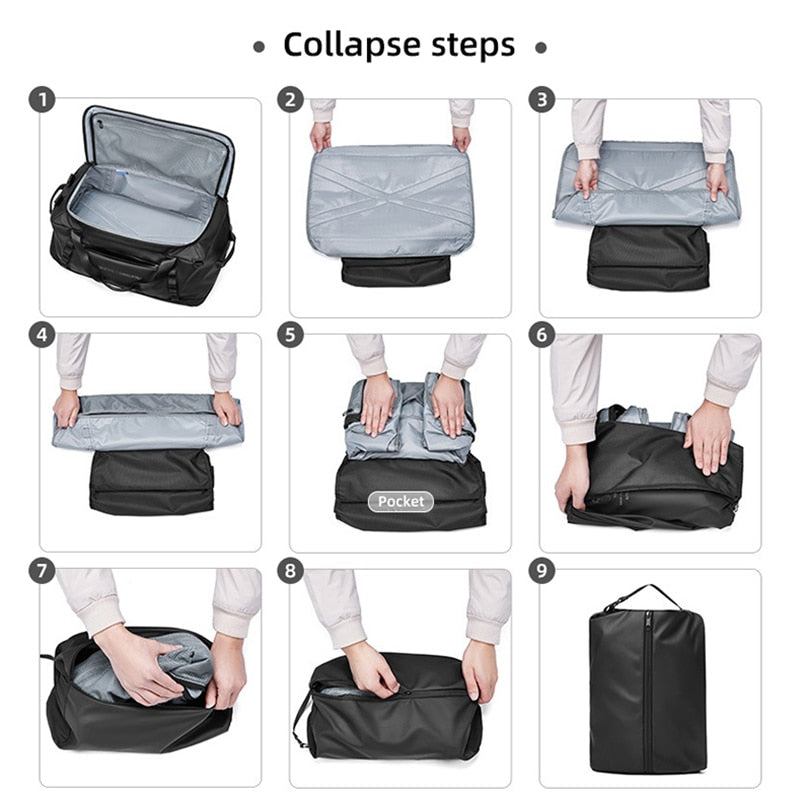 • Collapse steps •

1

2

3

4

5

Pocket

6

7

8

9